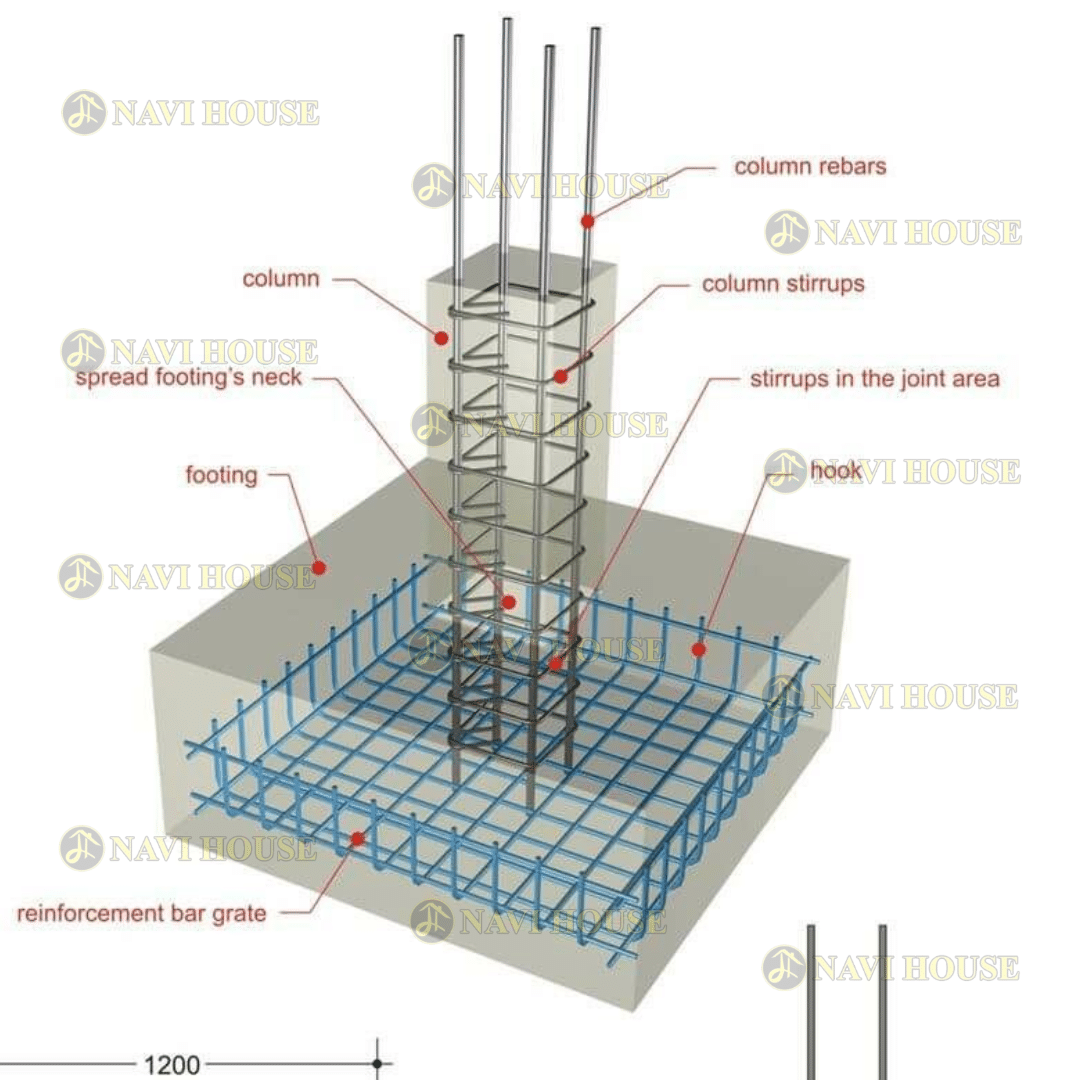 NAVI HOUSE
NAVI HOUSE
column rebars
NAVI HOUSE
column
column stirrups
NAVI HOUSE
spread footing's neck
stirrups in the joint area
NAVI HOUSE
footing
NAVI HOUSE
hook
NAVI HOUSE
NAVI HOUSE
NAVI HOUSE
NAVI HOUSE
reinforcement bar grate
NAVI HOUSE
NAVI HOUSE
1200